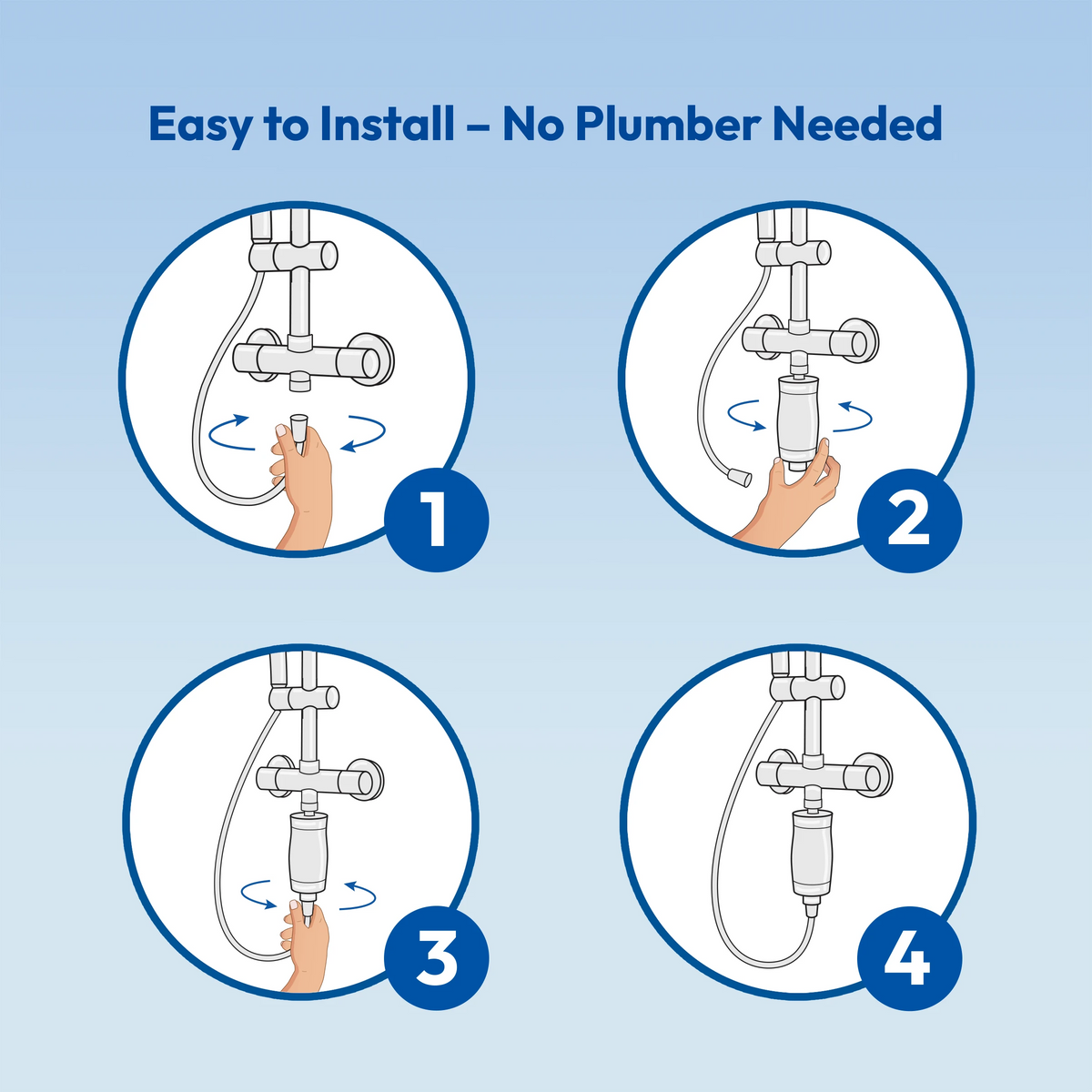 Easy to Install – No Plumber Needed

1

2

3

4